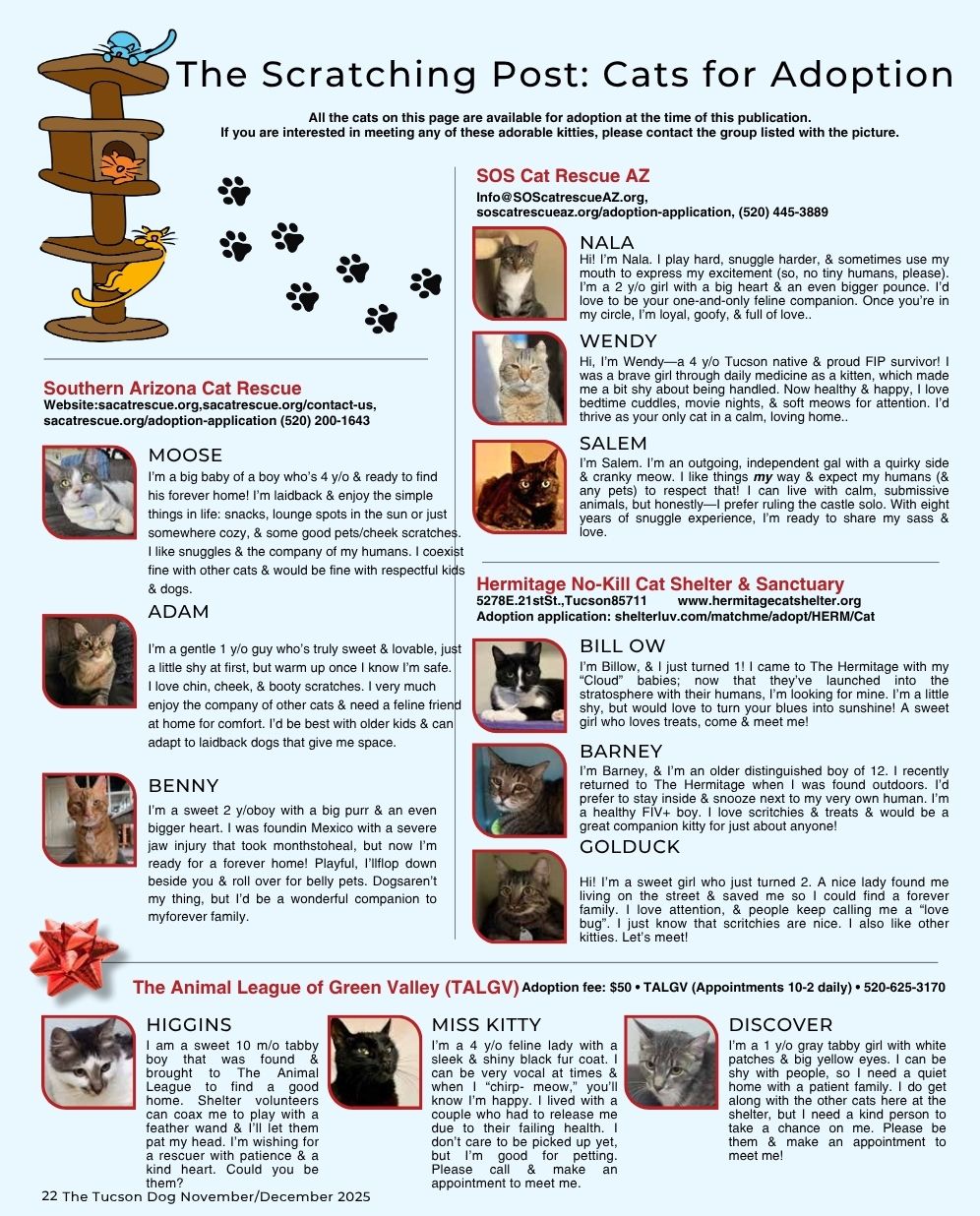 The Scratching Post: Cats for Adoption

All the cats on this page are available for adoption at the time of this publication.
If you are interested in meeting any of these adorable kitties, please contact the group listed with the picture.

Southern Arizona Cat Rescue
Website:sacatrescue.org,sacatrescue.org/contact-us, sacatrescue.org/adoption-application (520) 200-1643

MOOSE
I'm a big baby of a boy who's 4 y/o & ready to find his forever home! I'm laidback & enjoy the simple things in life: snacks, lounge spots in the sun or just somewhere cozy, & some good pets/cheek scratches. I like snuggles & the company of my humans. I coexist fine with other cats & would be fine with respectful kids & dogs.

ADAM
I'm a gentle 1 y/o guy who's truly sweet & lovable, just a little shy at first, but warm up once I know I'm safe. I love chin, cheek, & booty scratches. I very much enjoy the company of other cats & need a feline friend at home for comfort. I'd be best with older kids & can adapt to laidback dogs that give me space.

BENNY
I'm a sweet 2 y/oboy with a big purr & an even bigger heart. I was foundin Mexico with a severe jaw injury that took monthstoheal, but now I'm ready for a forever home! Playful, I'llflop down beside you & roll over for belly pets. Dogsaren't my thing, but I'd be a wonderful companion to myforever family.

SOS Cat Rescue AZ
Info@SOScatrescueAZ.org, soscatrescueaz.org/adoption-application, (520) 445-3889

NALA
Hi! I'm Nala. I play hard, snuggle harder, & sometimes use my mouth to express my excitement (so, no tiny humans, please). I'm a 2 y/o girl with a big heart & an even bigger pounce. I'd love to be your one-and-only feline companion. Once you're in my circle, I'm loyal, goofy, & full of love..

WENDY
Hi, I'm Wendy—a 4 y/o Tucson native & proud FIP survivor! I was a brave girl through daily medicine as a kitten, which made me a bit shy about being handled. Now healthy & happy, I love bedtime cuddles, movie nights, & soft meows for attention. I'd thrive as your only cat in a calm, loving home..

SALEM
I'm Salem. I'm an outgoing, independent gal with a quirky side & cranky meow. I like things my way & expect my humans (& any pets) to respect that! I can live with calm, submissive animals, but honestly—I prefer ruling the castle solo. With eight years of snuggle experience, I'm ready to share my sass & love.

Hermitage No-Kill Cat Shelter & Sanctuary
5278E.21stSt.,Tucson85711 www.hermitagecatshelter.org
Adoption application: shelterluv.com/matchme/adopt/HERM/Cat

BILL OW
I'm Billow, & I just turned 1! I came to The Hermitage with my "Cloud" babies; now that they've launched into the stratosphere with their humans, I'm looking for mine. I'm a little shy, but would love to turn your blues into sunshine! A sweet girl who loves treats, come & meet me!

BARNEY
I'm Barney, & I'm an older distinguished boy of 12. I recently returned to The Hermitage when I was found outdoors. I'd prefer to stay inside & snooze next to my very own human. I'm a healthy FIV+ boy. I love scritchies & treats & would be a great companion kitty for just about anyone!

GOLDUCK
Hi! I'm a sweet girl who just turned 2. A nice lady found me living on the street & saved me so I could find a forever family. I love attention, & people keep calling me a "love bug". I just know that scritchies are nice. I also like other kitties. Let's meet!

The Animal League of Green Valley (TALGV) Adoption fee: $50 • TALGV (Appointments 10-2 daily) • 520-625-3170

HIGGINS
I am a sweet 10 m/o tabby boy that was found & brought to The Animal League to find a good home. Shelter volunteers can coax me to play with a feather wand & I'll let them pat my head. I'm wishing for a rescuer with patience & a kind heart. Could you be them?

MISS KITTY
I'm a 4 y/o feline lady with a sleek & shiny black fur coat. I can be very vocal at times & when I "chirp- meow," you'll know I'm happy. I lived with a couple who had to release me due to their failing health. I don't care to be picked up yet, but I'm good for petting. Please call & make an appointment to meet me.

DISCOVER
I'm a 1 y/o gray tabby girl with white patches & big yellow eyes. I can be shy with people, so I need a quiet home with a patient family. I do get along with the other cats here at the shelter, but I need a kind person to take a chance on me. Please be them & make an appointment to meet me!

22 The Tucson Dog November/December 2025